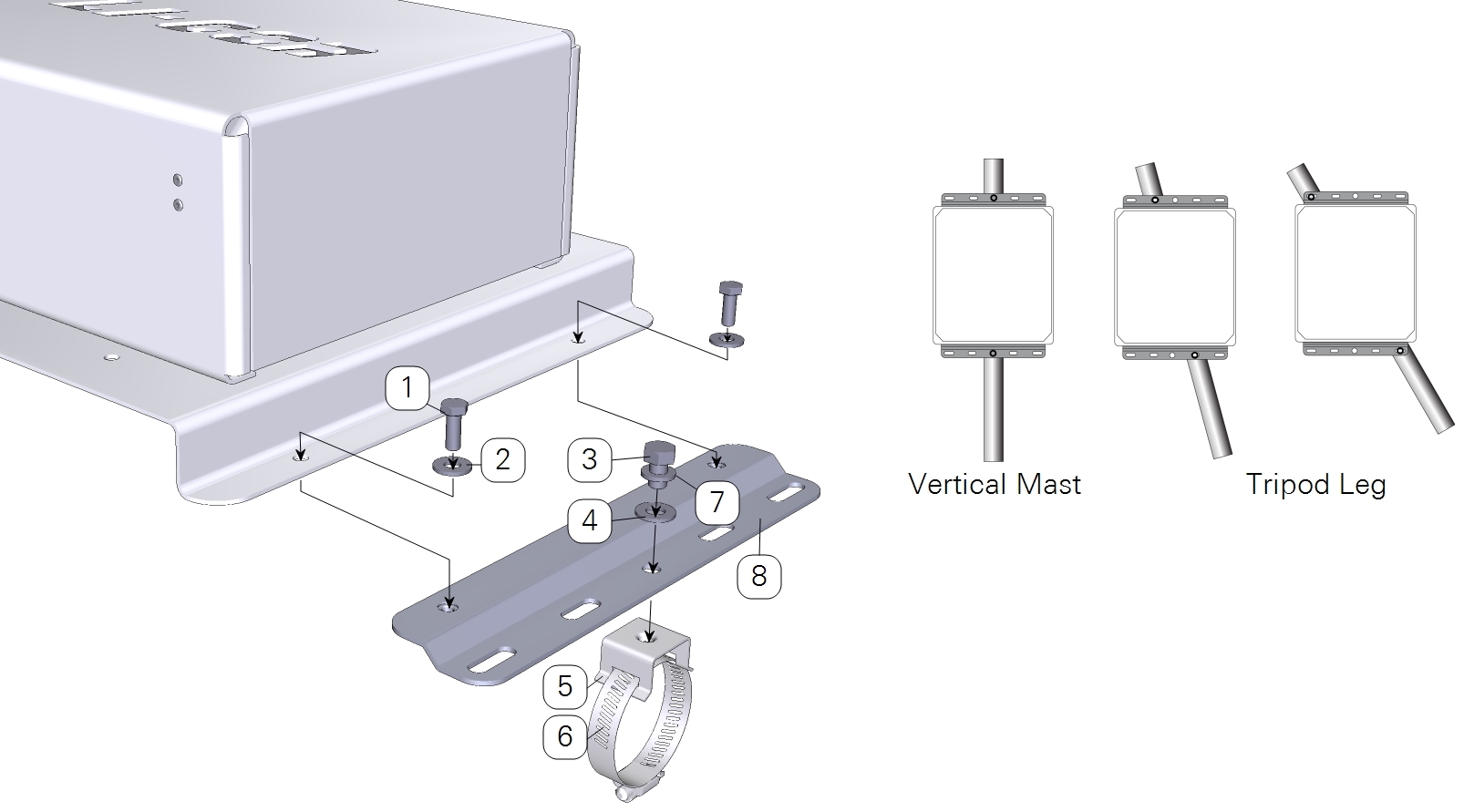 1

2

3

7

4

8

5

6

Vertical Mast

Tripod Leg