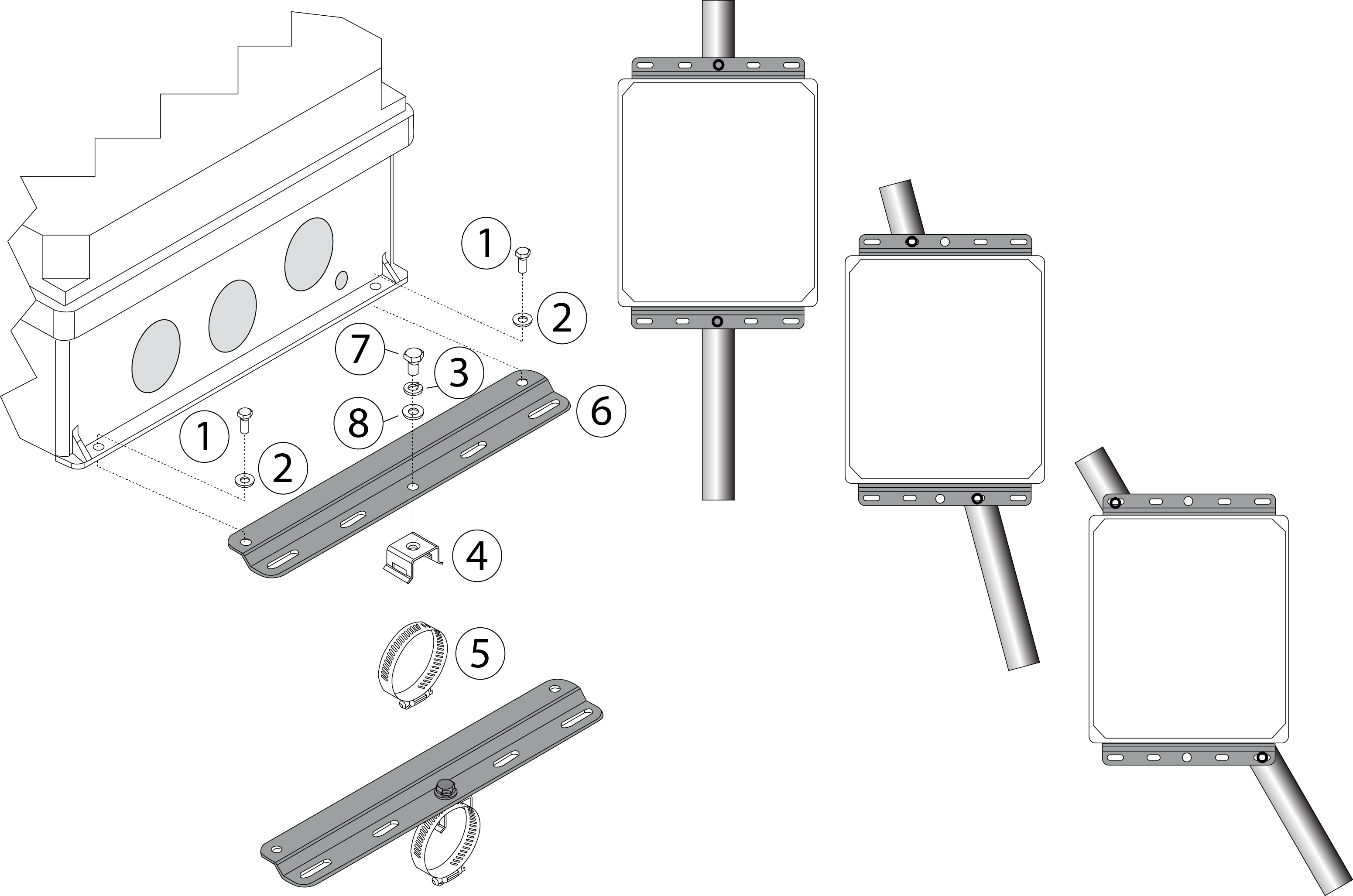 1
2
7
3
8
6
1
2
4
5